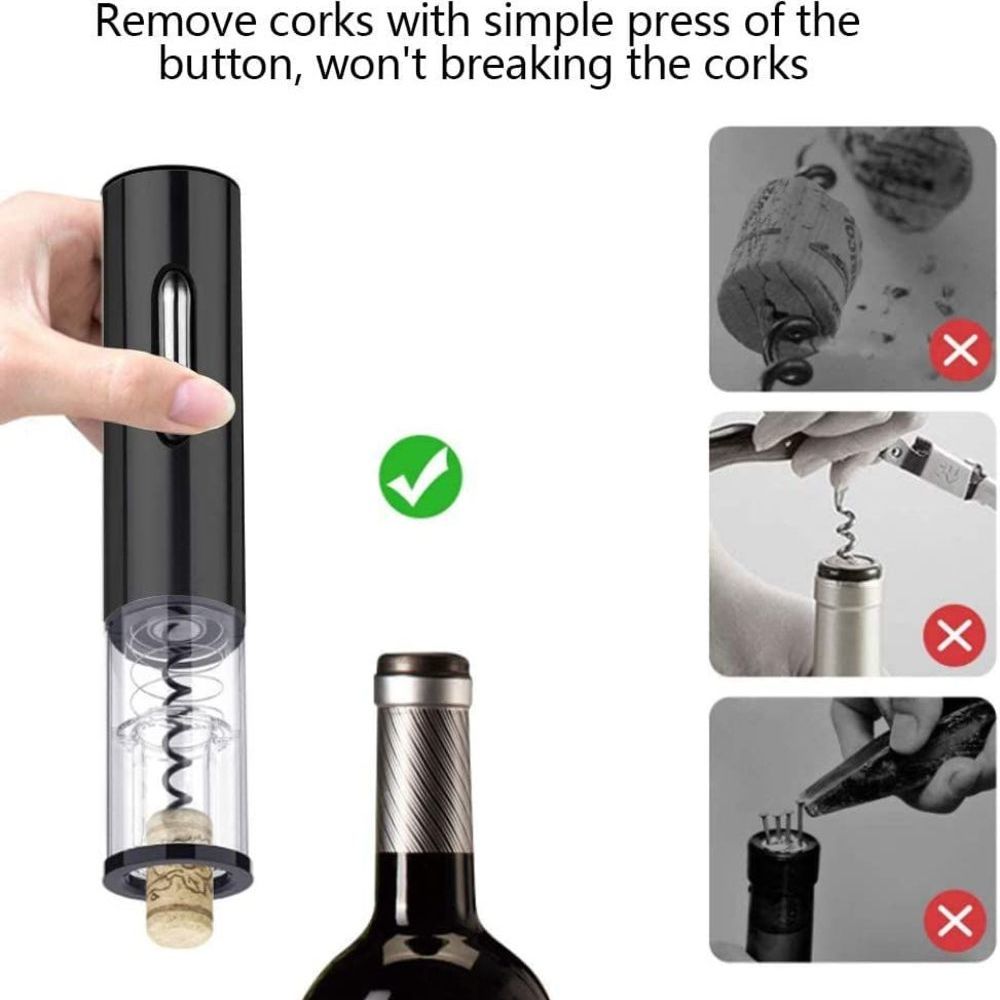 Remove corks with simple press of the button, won't breaking the corks