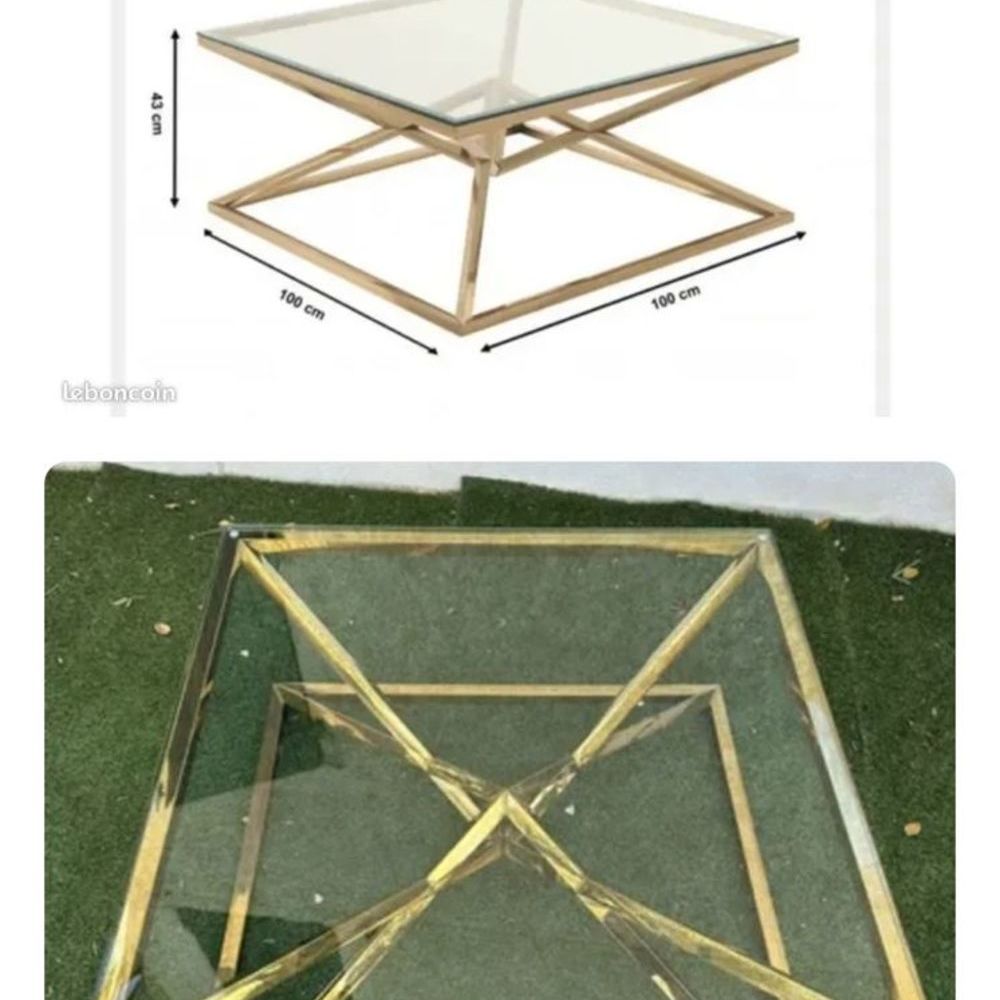 43 cm

100 cm

100 cm

Leboncoin