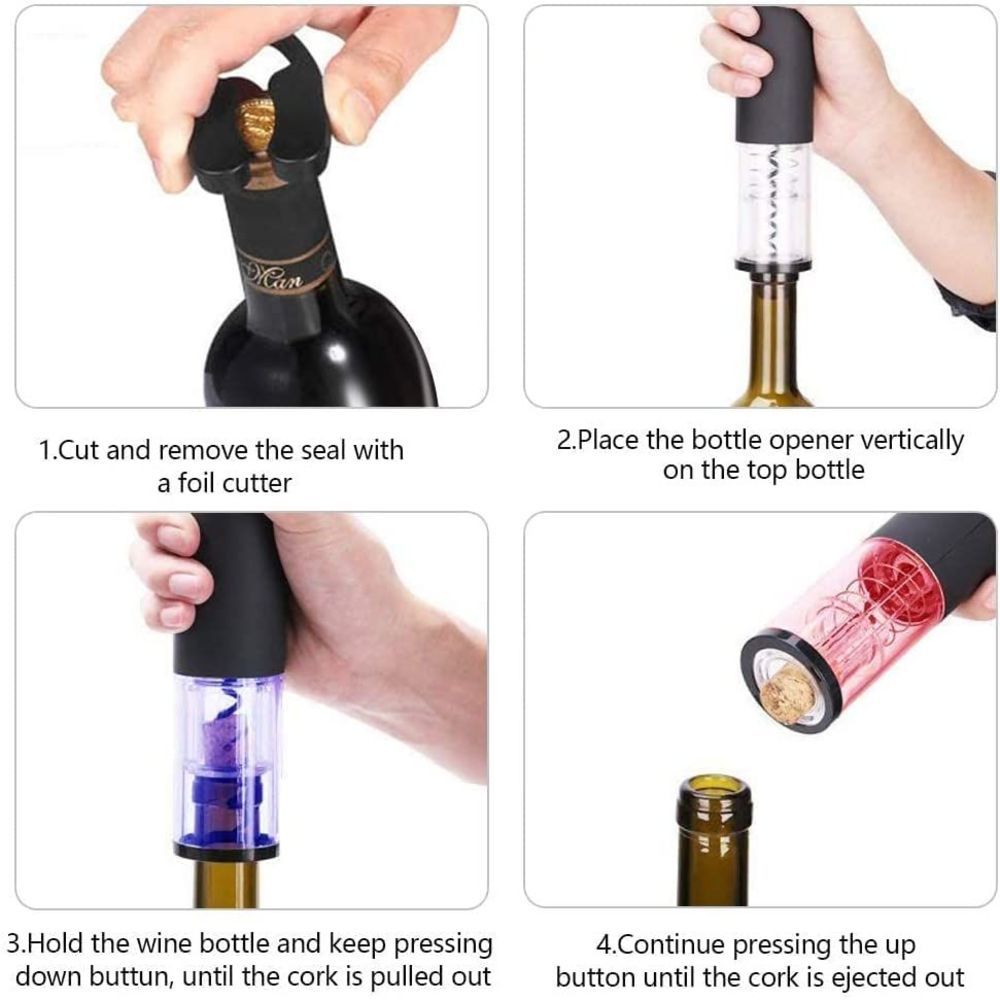 Man

1.Cut and remove the seal with a foil cutter

2.Place the bottle opener vertically on the top bottle

3.Hold the wine bottle and keep pressing down buttun, until the cork is pulled out

4.Continue pressing the up button until the cork is ejected out