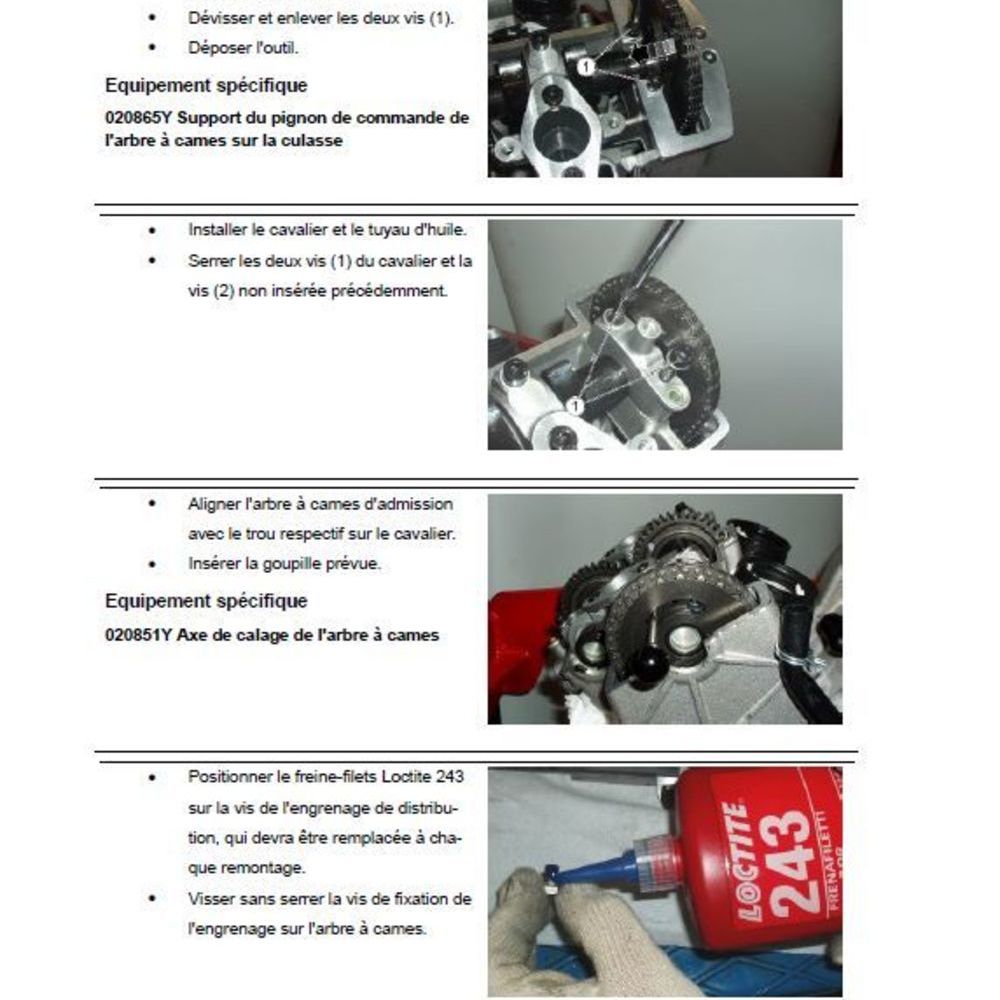 • Dévisser et enlever les deux vis (1).
• Déposer l'outil.

Equipement spécifique

020865Y Support du pignon de commande de l'arbre à cames sur la culasse

1

• Installer le cavalier et le tuyau d'huile.
• Serrer les deux vis (1) du cavalier et la vis (2) non insérée précédemment.

1

• Aligner l'arbre à cames d'admission avec le trou respectif sur le cavalier.
• Insérer la goupille prévue.

Equipement spécifique

020851Y Axe de calage de l'arbre à cames

• Positionner le freine-filets Loctite 243 sur la vis de l'engrenage de distribution, qui devra être remplacée à chaque remontage.
• Visser sans serrer la vis de fixation de l'engrenage sur l'arbre à cames.

LOCTITE 243 FRENAFILETTI