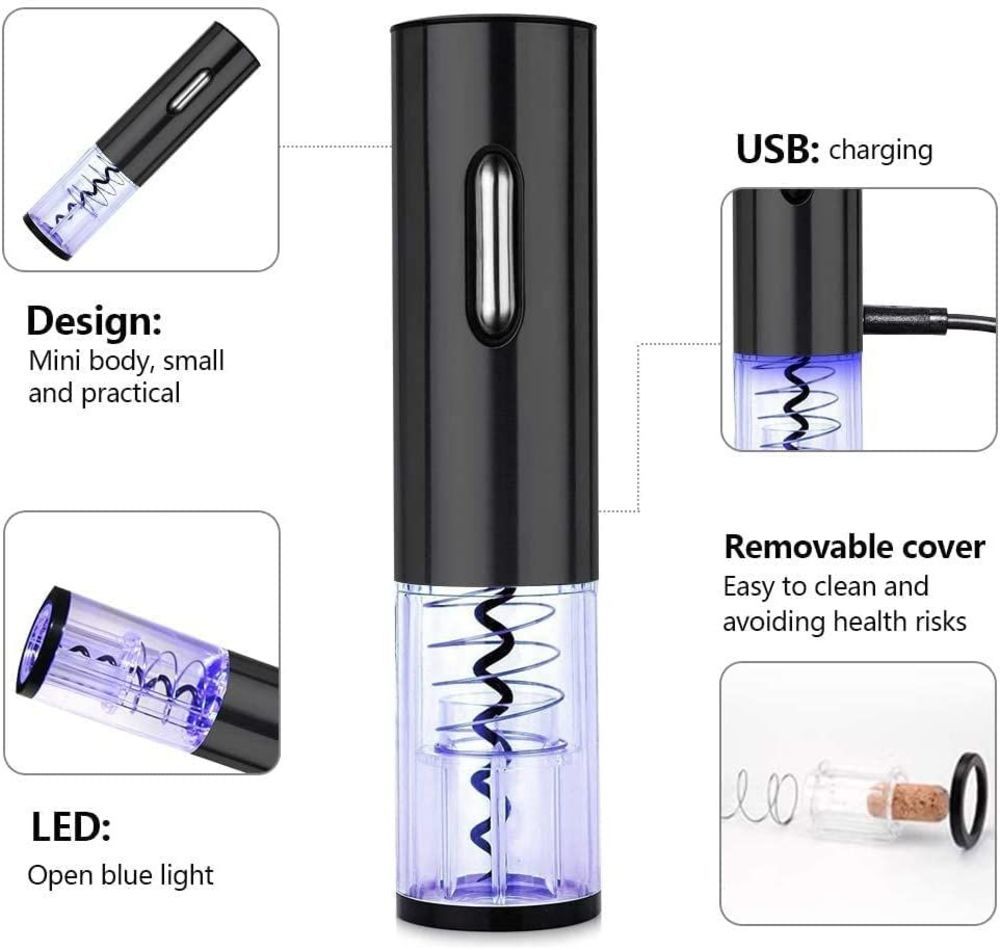 Design:
Mini body, small and practical

LED:
Open blue light

USB: charging

Removable cover
Easy to clean and avoiding health risks