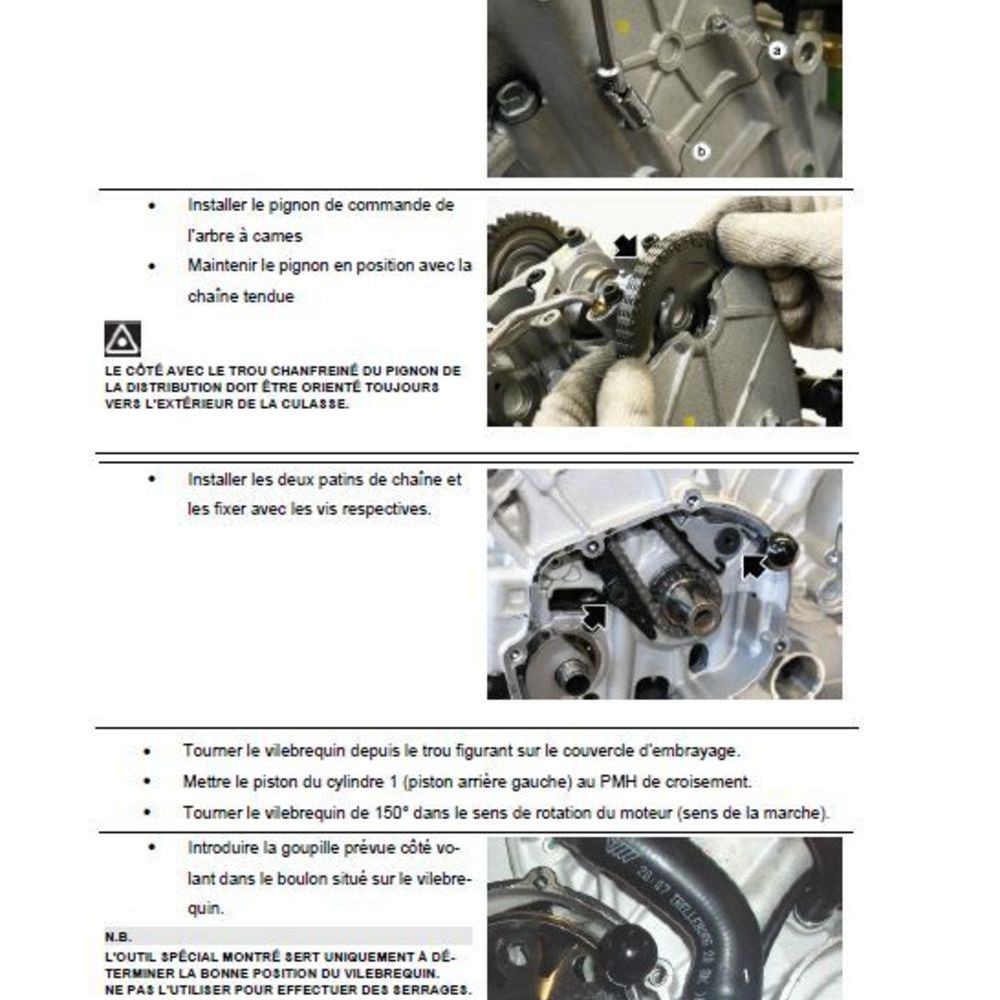 a

b

• Installer le pignon de commande de l'arbre à cames
• Maintenir le pignon en position avec la chaîne tendue

LE CÔTÉ AVEC LE TROU CHANFREINÉ DU PIGNON DE LA DISTRIBUTION DOIT ÊTRE ORIENTÉ TOUJOURS VERS L'EXTÉRIEUR DE LA CULASSE.

• Installer les deux patins de chaîne et les fixer avec les vis respectives.

• Tourner le vilebrequin depuis le trou figurant sur le couvercle d'embrayage.
• Mettre le piston du cylindre 1 (piston arrière gauche) au PMH de croisement.
• Tourner le vilebrequin de 150° dans le sens de rotation du moteur (sens de la marche).

• Introduire la goupille prévue côté volant dans le boulon situé sur le vilebrequin.

N.B.
L'OUTIL SPÉCIAL MONTRÉ SERT UNIQUEMENT À DÉTERMINER LA BONNE POSITION DU VILEBREQUIN. NE PAS L'UTILISER POUR EFFECTUER DES SERRAGES.