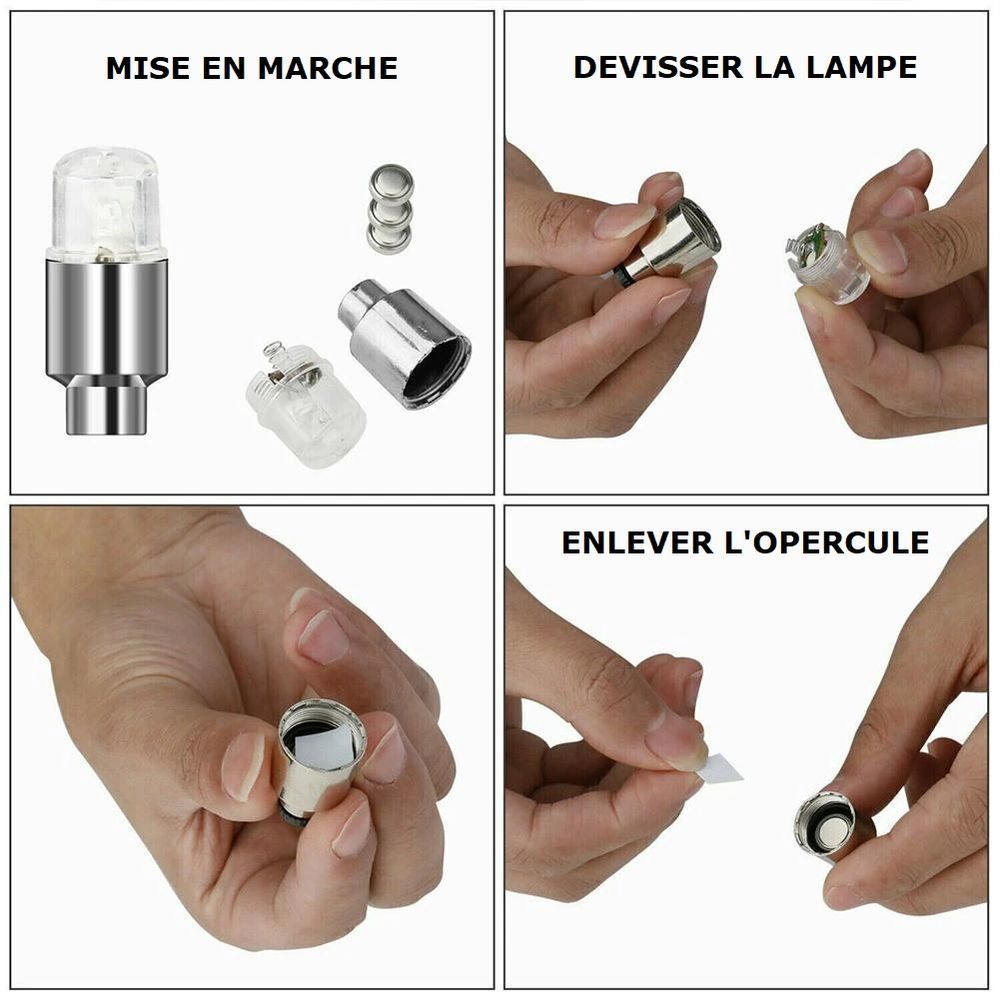 MISE EN MARCHE

DEVISSER LA LAMPE

ENLEVER L'OPERCULE