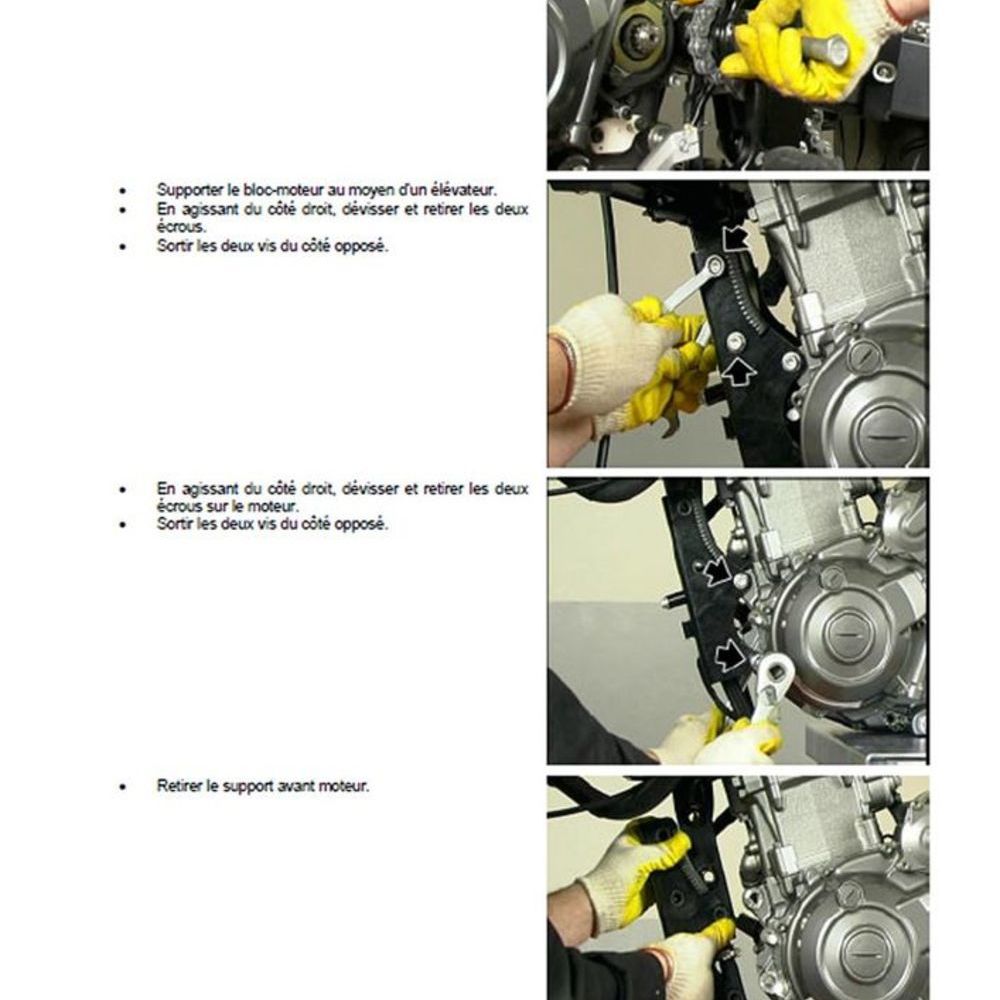 • Supporter le bloc-moteur au moyen d'un élévateur.
• En agissant du côté droit, dévisser et retirer les deux écrous.
• Sortir les deux vis du côté opposé.

• En agissant du côté droit, dévisser et retirer les deux écrous sur le moteur.
• Sortir les deux vis du côté opposé.

• Retirer le support avant moteur.